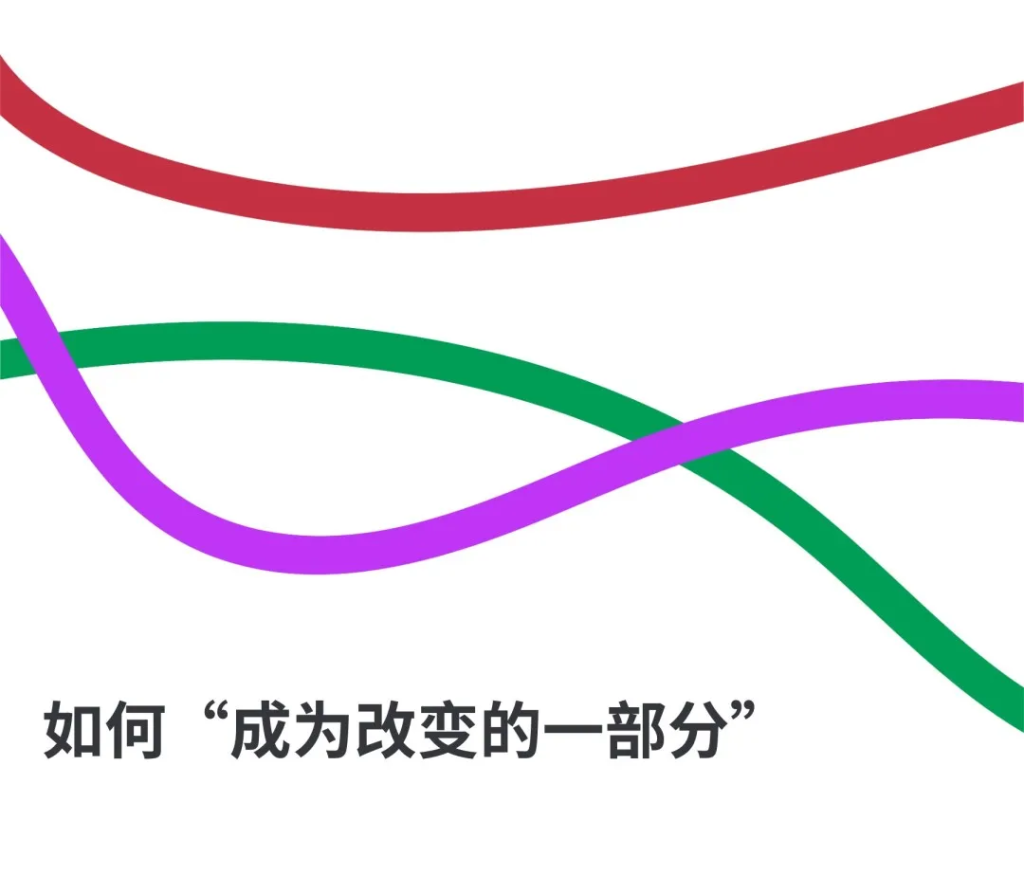 如何“成为改变的一部分”